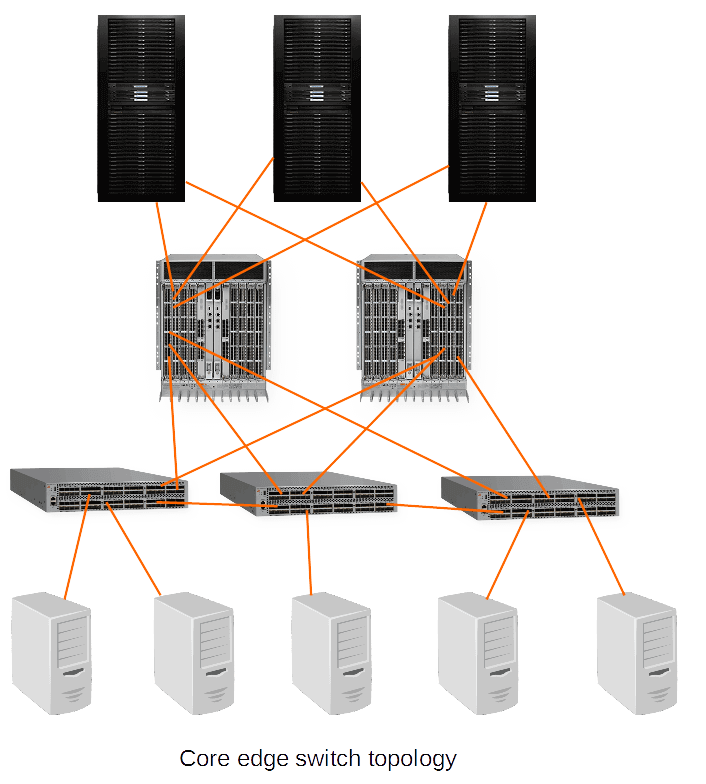 Core edge switch topology